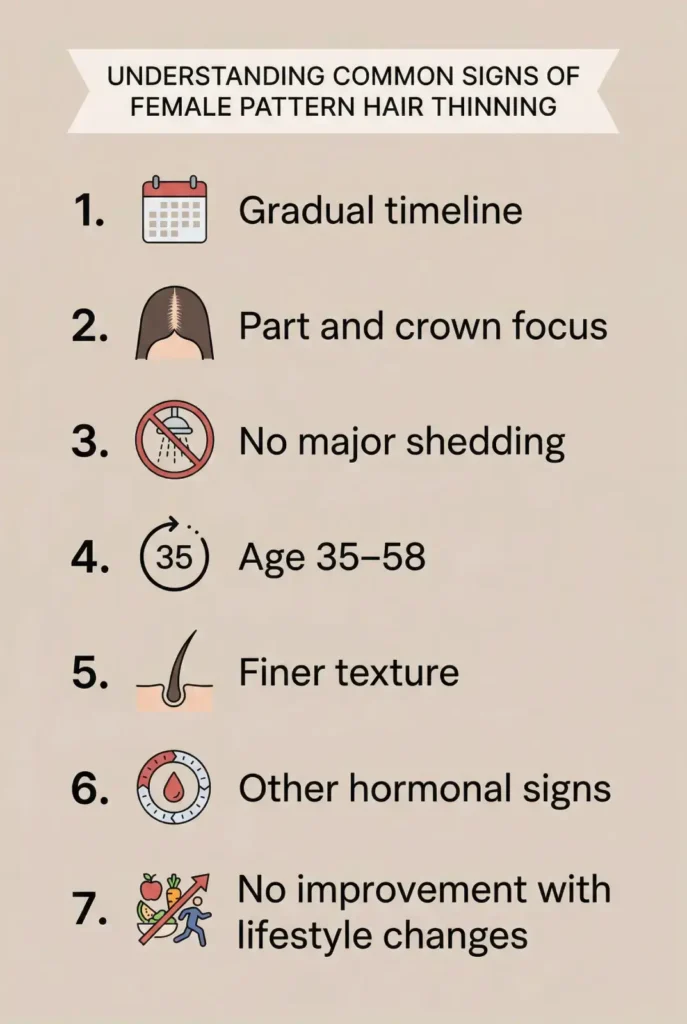 UNDERSTANDING COMMON SIGNS OF FEMALE PATTERN HAIR THINNING

1. Gradual timeline

2. Part and crown focus

3. No major shedding

4. 35 Age 35–58

5. Finer texture

6. Other hormonal signs

7. No improvement with lifestyle changes